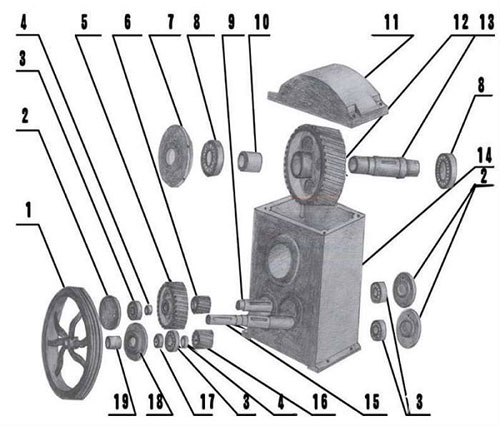 4 5 6 7 8 9 10 11 12 13
3
2
8
14
2
1
19 18 17 3 4 16 15 3